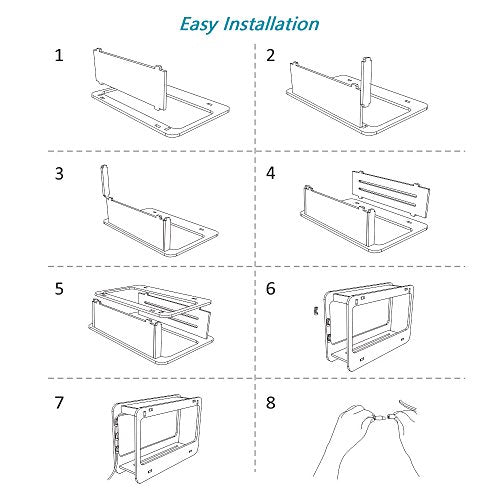 Easy Installation

1

2

3

4

5

6

7

8